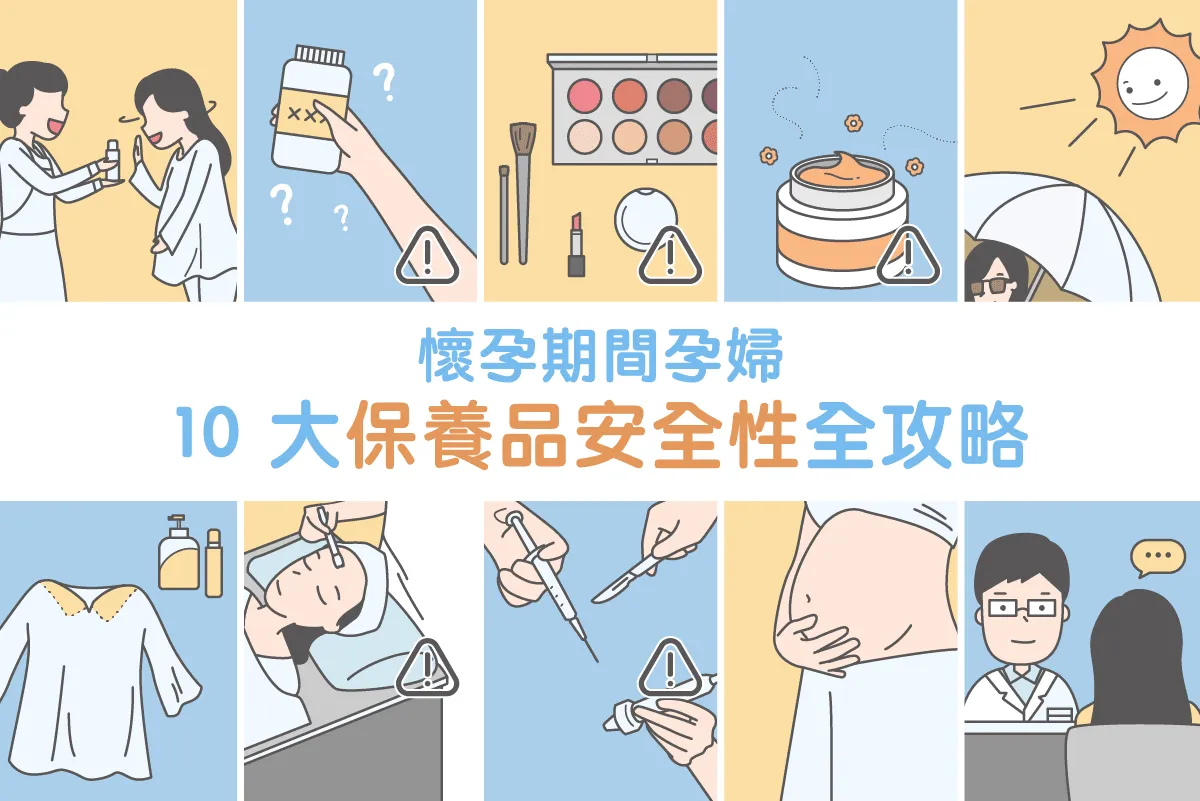 懷孕期間孕婦
10 大保養品安全性全攻略